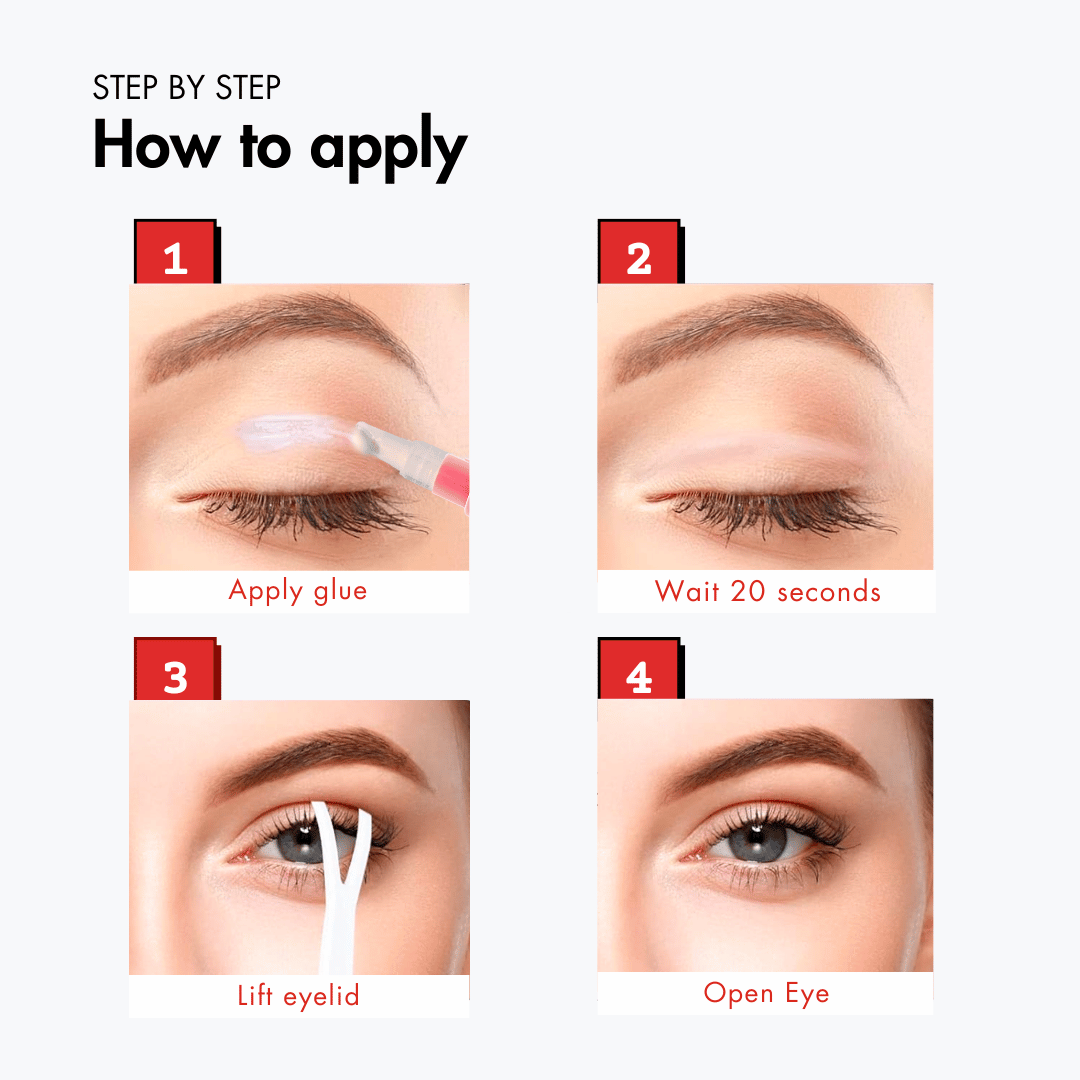 STEP BY STEP
How to apply

1
Apply glue

2
Wait 20 seconds

3
Lift eyelid

4
Open Eye