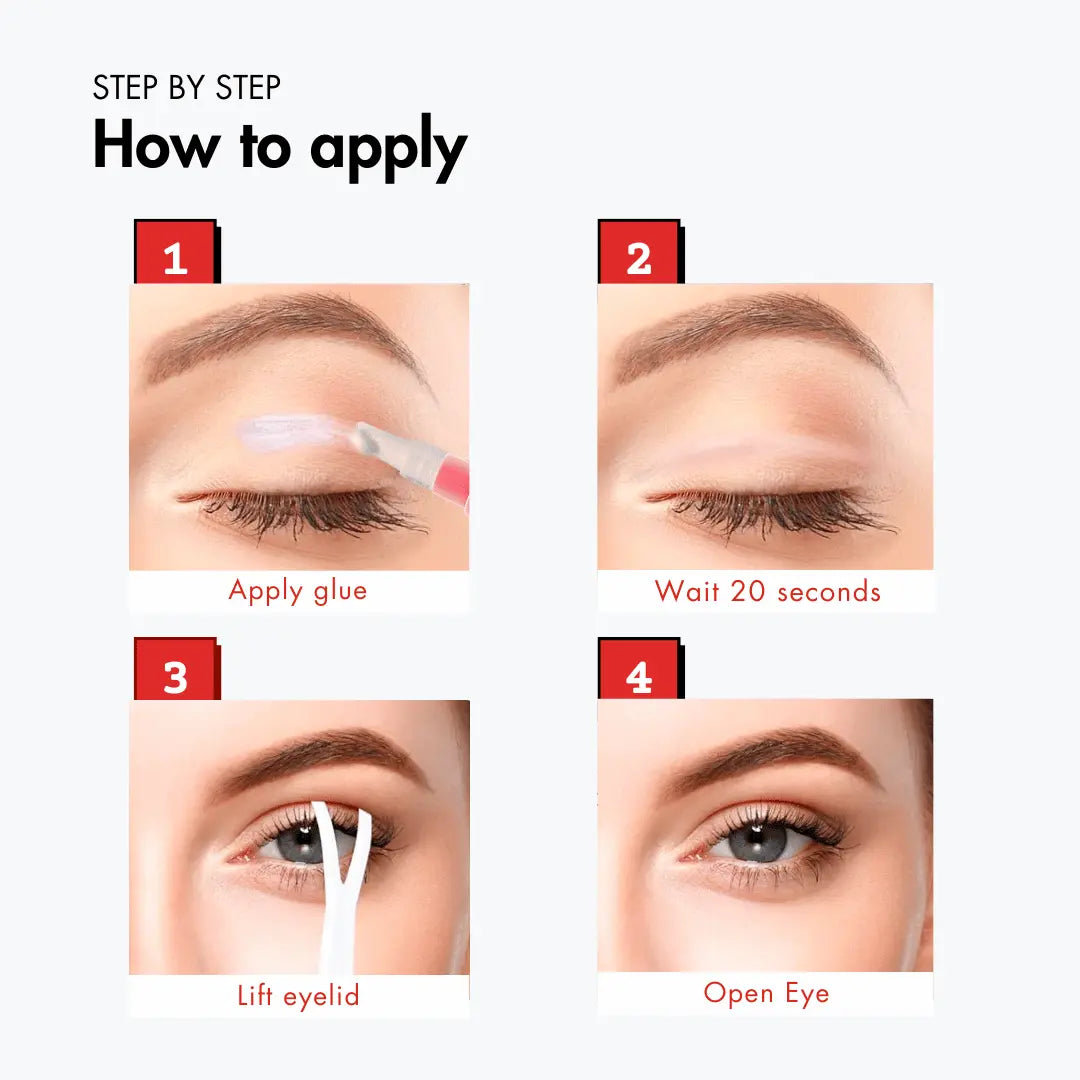 STEP BY STEP
How to apply

1
Apply glue

2
Wait 20 seconds

3
Lift eyelid

4
Open Eye